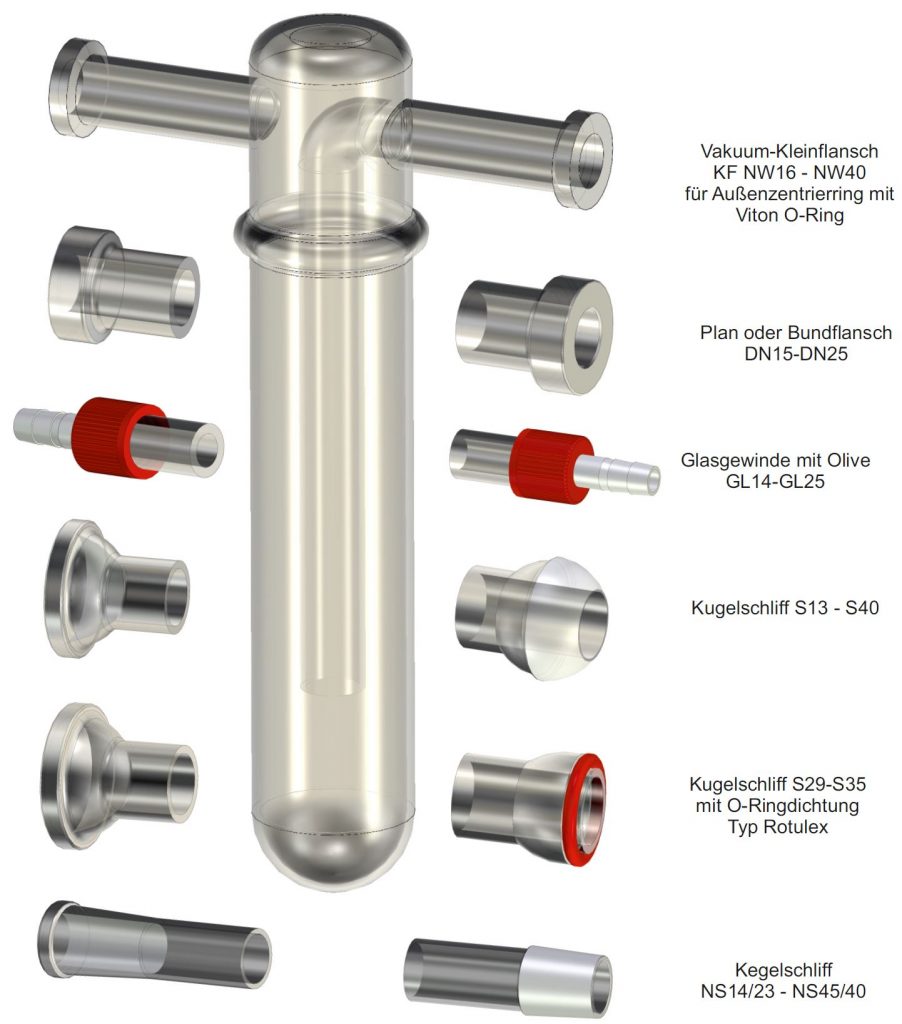 Vakuum-Kleinflansch
KF NW16 - NW40
für Außenzentrierring mit
Viton O-Ring

Plan oder Bundflansch
DN15-DN25

Glasgewinde mit Olive
GL14-GL25

Kugelschliff S13 - S40

Kugelschliff S29-S35
mit O-Ringdichtung
Typ Rotulex

Kegelschliff
NS14/23 - NS45/40