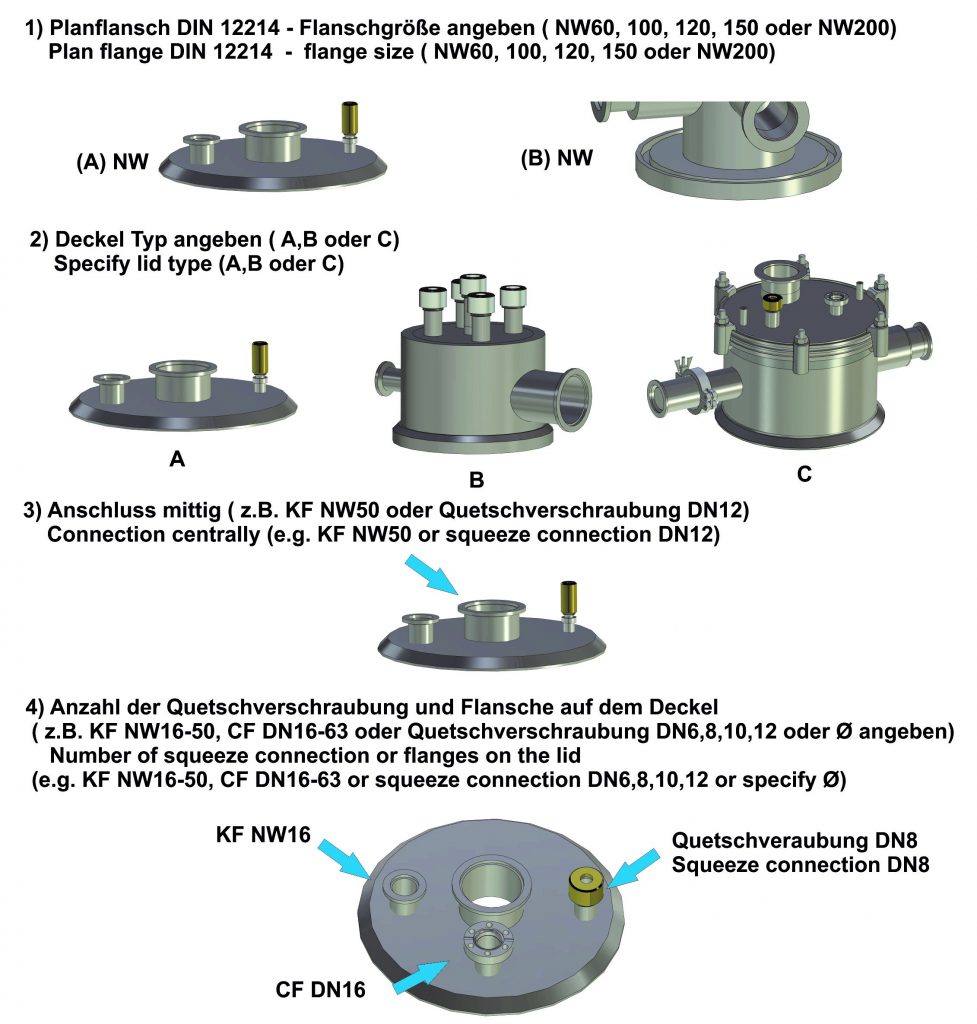 1) Planflansch DIN 12214 - Flanschgröße angeben ( NW60, 100, 120, 150 oder NW200)
Plan flange DIN 12214 - flange size ( NW60, 100, 120, 150 oder NW200)

(A) NW

(B) NW

2) Deckel Typ angeben ( A,B oder C)
Specify lid type (A,B oder C)

A

B

C

3) Anschluss mittig ( z.B. KF NW50 oder Quetschverschraubung DN12)
Connection centrally (e.g. KF NW50 or squeeze connection DN12)

4) Anzahl der Quetschverschraubung und Flansche auf dem Deckel
( z.B. KF NW16-50, CF DN16-63 oder Quetschverschraubung DN6,8,10,12 oder Ø angeben)
Number of squeeze connection or flanges on the lid
(e.g. KF NW16-50, CF DN16-63 or squeeze connection DN6,8,10,12 or specify Ø)

KF NW16

Quetschveraubung DN8
Squeeze connection DN8

CF DN16