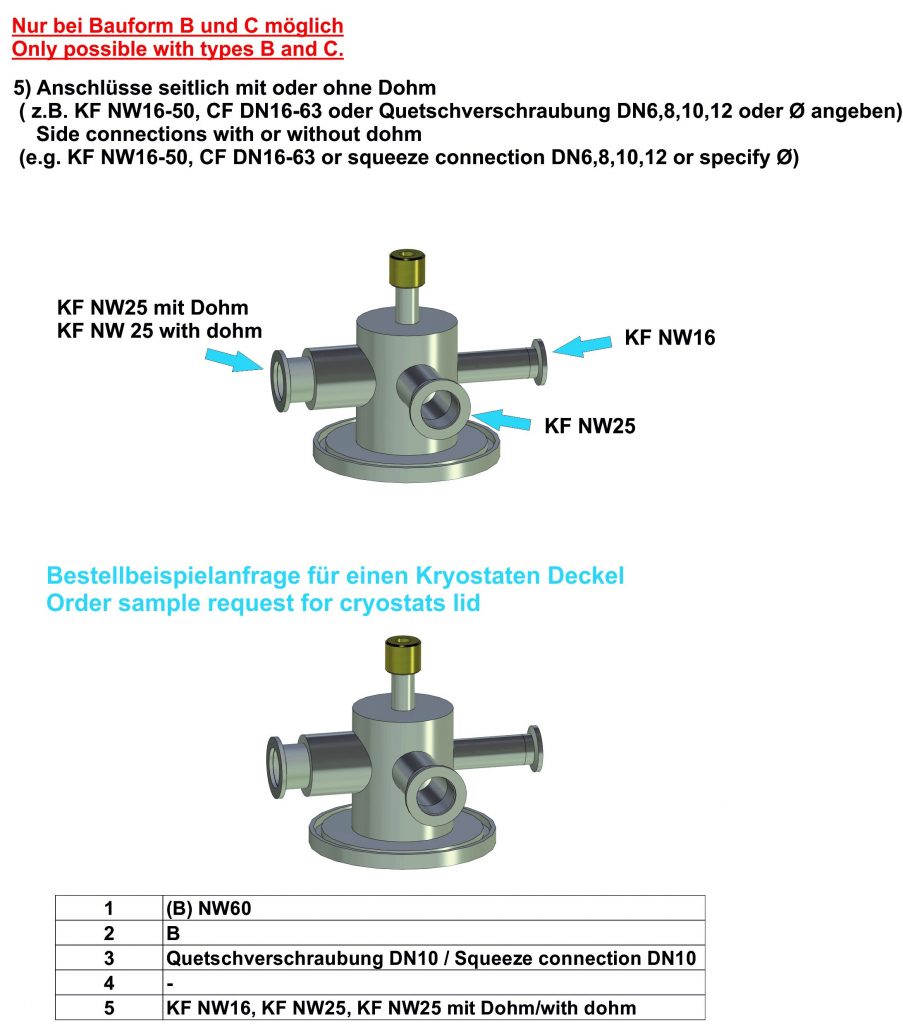 Nur bei Bauform B und C möglich
Only possible with types B and C.

5) Anschlüsse seitlich mit oder ohne Dohm
( z.B. KF NW16-50, CF DN16-63 oder Quetschverschraubung DN6,8,10,12 oder Ø angeben)
Side connections with or without dohm
(e.g. KF NW16-50, CF DN16-63 or squeeze connection DN6,8,10,12 or specify Ø)

KF NW25 mit Dohm
KF NW 25 with dohm

KF NW16

KF NW25

Bestellbeispielanfrage für einen Kryostaten Deckel
Order sample request for cryostats lid

| 1 | (B) NW60 |
|---|---|
| 2 | B |
| 3 | Quetschverschraubung DN10 / Squeeze connection DN10 |
| 4 | - |
| 5 | KF NW16, KF NW25, KF NW25 mit Dohm/with dohm |